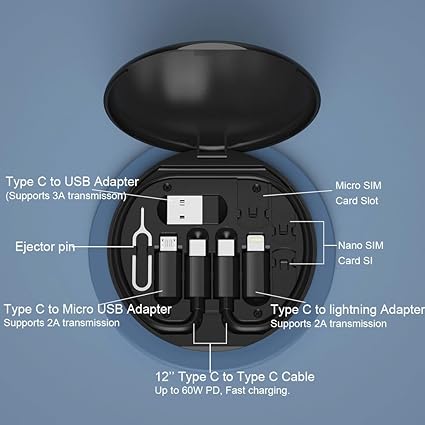 Type C to USB Adapter
(Supports 3A transmisson)

Micro SIM
Card Slot

Ejector pin

Nano SIM
Card Sl

Type C to Micro USB Adapter
Supports 2A transmission

Type C to lightning Adapter
Supports 2A transmission

12'' Type C to Type C Cable
Up to 60W PD, Fast charging.